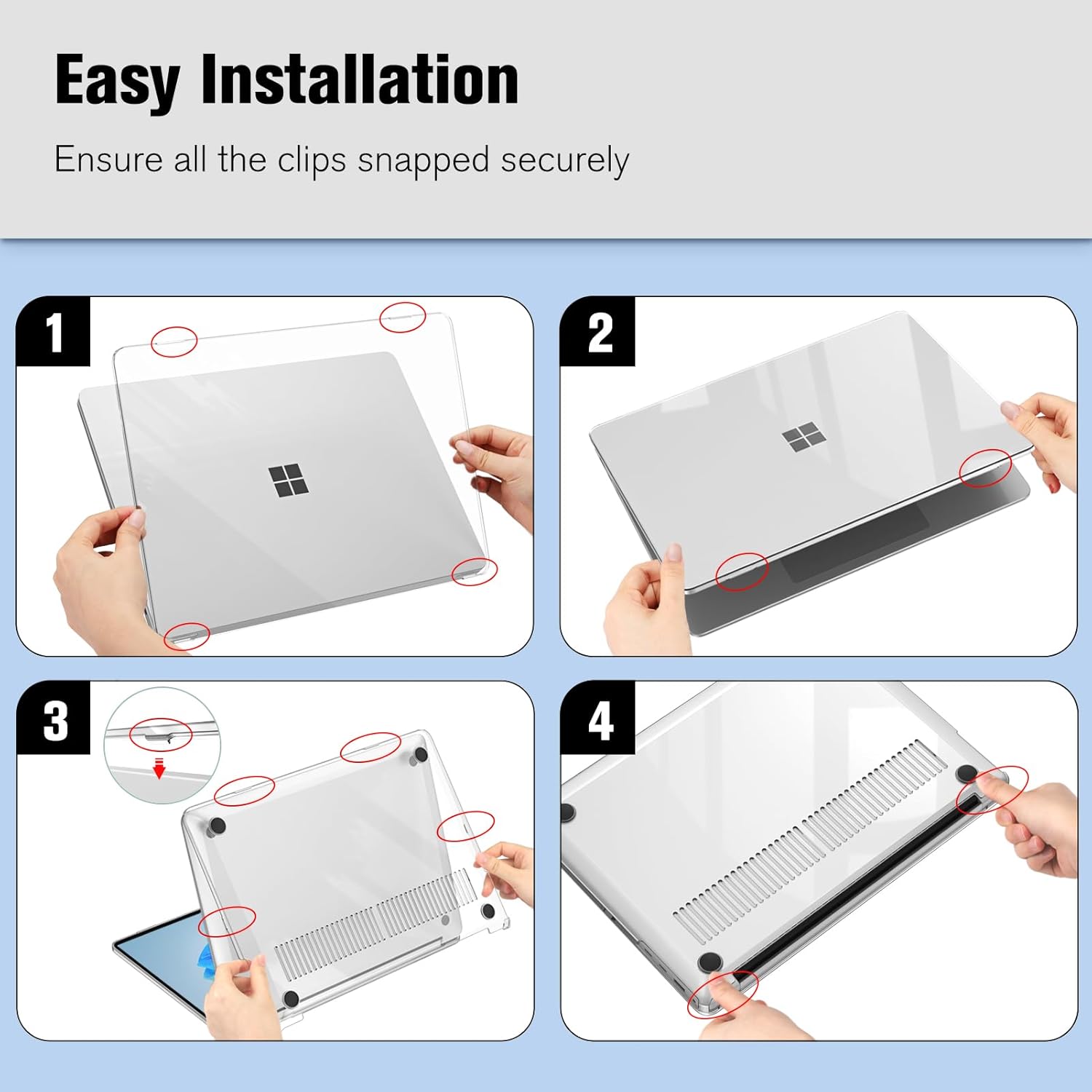 Easy Installation

Ensure all the clips snapped securely

1

2

3

4