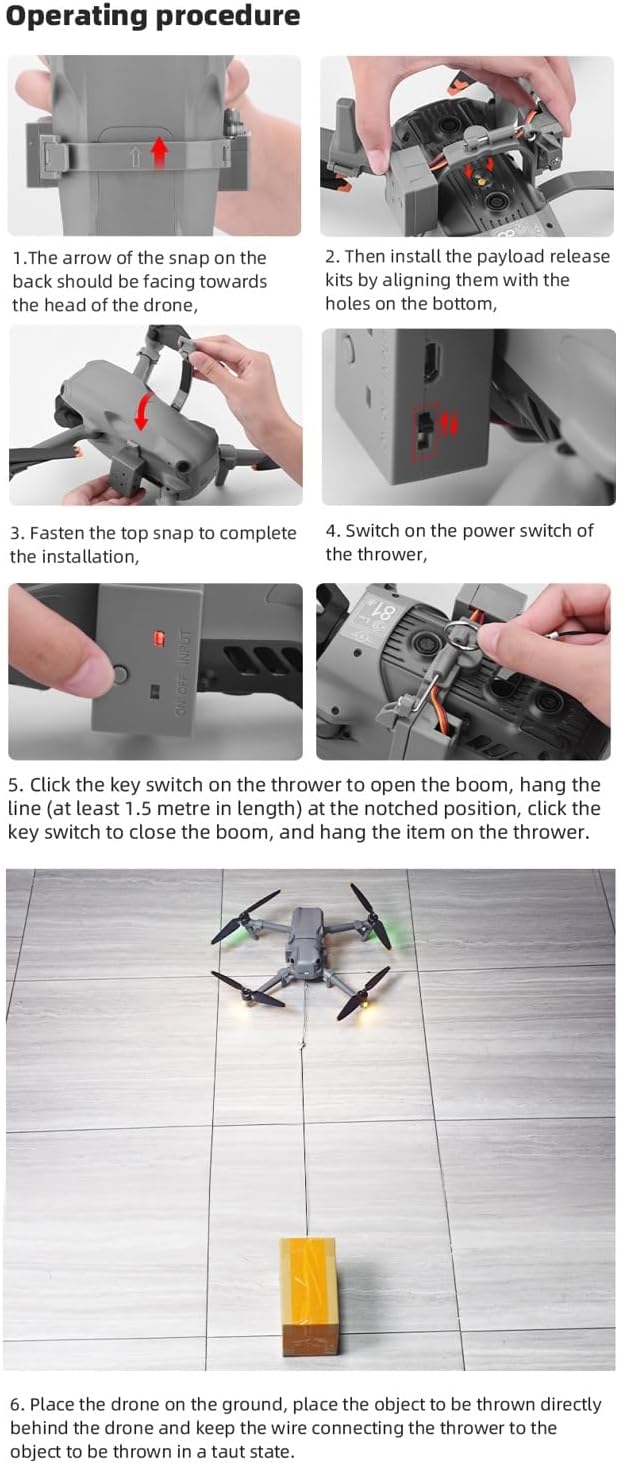 Operating procedure

1.The arrow of the snap on the back should be facing towards the head of the drone,

2. Then install the payload release kits by aligning them with the holes on the bottom,

3. Fasten the top snap to complete the installation,

4. Switch on the power switch of the thrower,

ON OFF INPUT

5. Click the key switch on the thrower to open the boom, hang the line (at least 1.5 metre in length) at the notched position, click the key switch to close the boom, and hang the item on the thrower.

6. Place the drone on the ground, place the object to be thrown directly behind the drone and keep the wire connecting the thrower to the object to be thrown in a taut state.