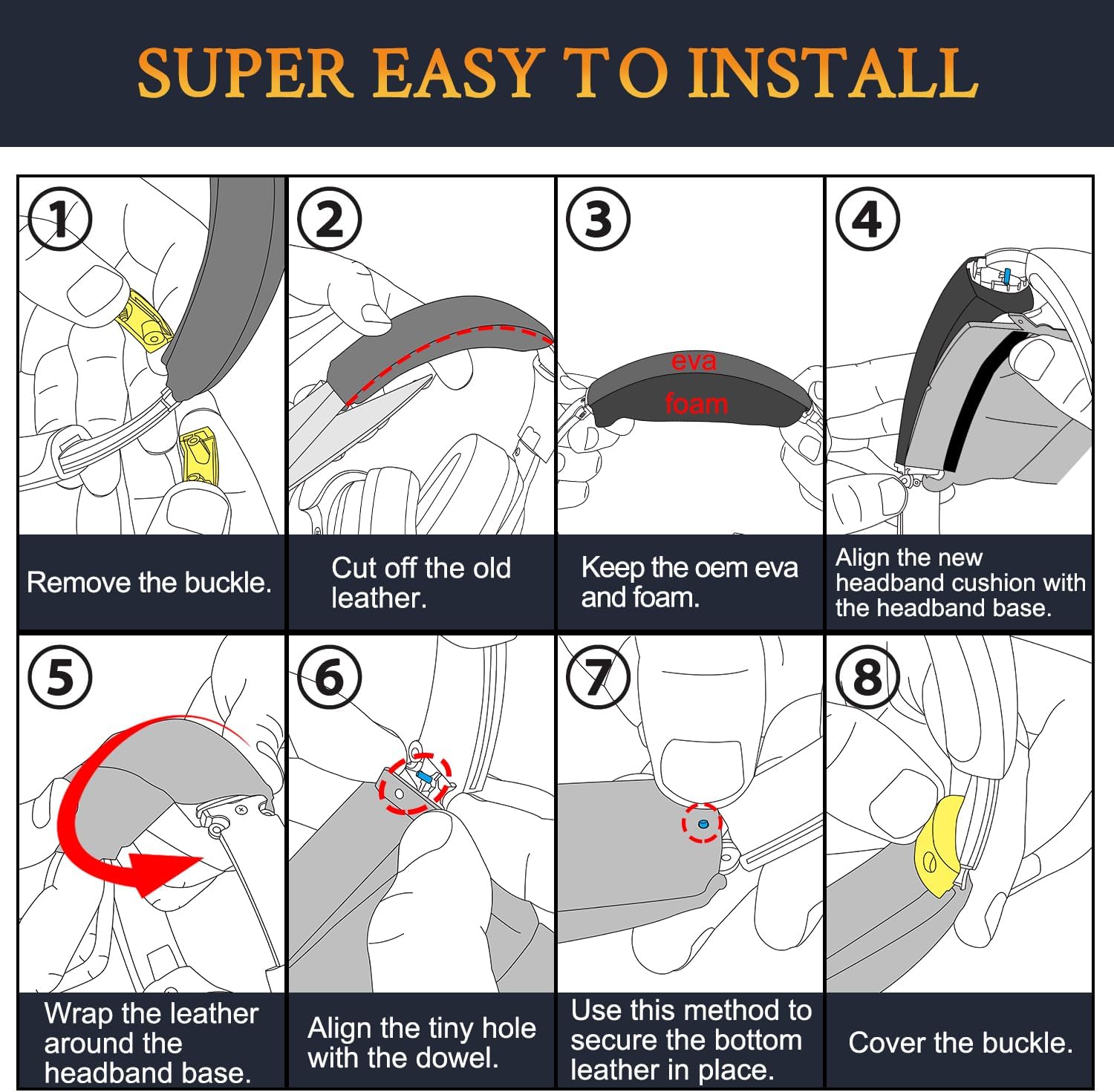 SUPER EASY TO INSTALL

①

Remove the buckle.

②

Cut off the old leather.

③

eva

foam

Keep the oem eva and foam.

④

Align the new headband cushion with the headband base.

⑤

Wrap the leather around the headband base.

⑥

Align the tiny hole with the dowel.

⑦

Use this method to secure the bottom leather in place.

⑧

Cover the buckle.