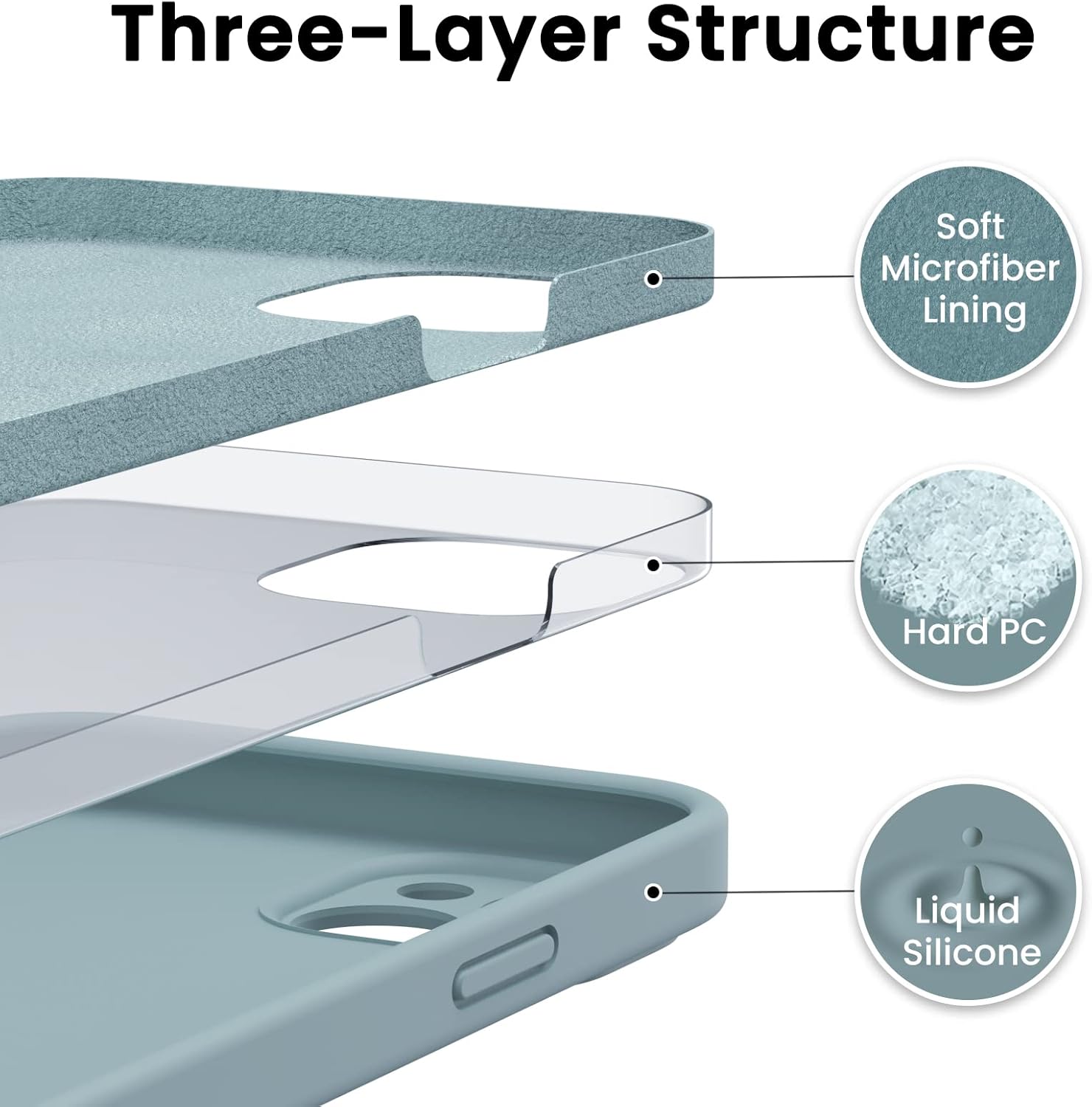 Three-Layer Structure

Soft Microfiber Lining

Hard PC

Liquid Silicone