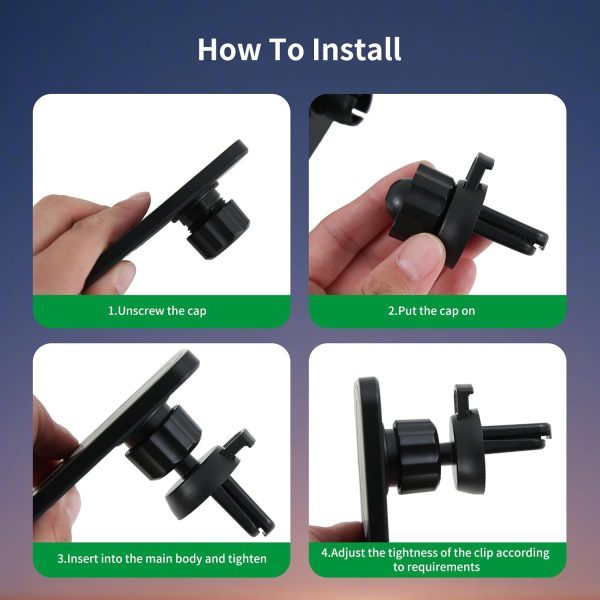 How To Install

1.Unscrew the cap

2.Put the cap on

3.Insert into the main body and tighten

4.Adjust the tightness of the clip according to requirements