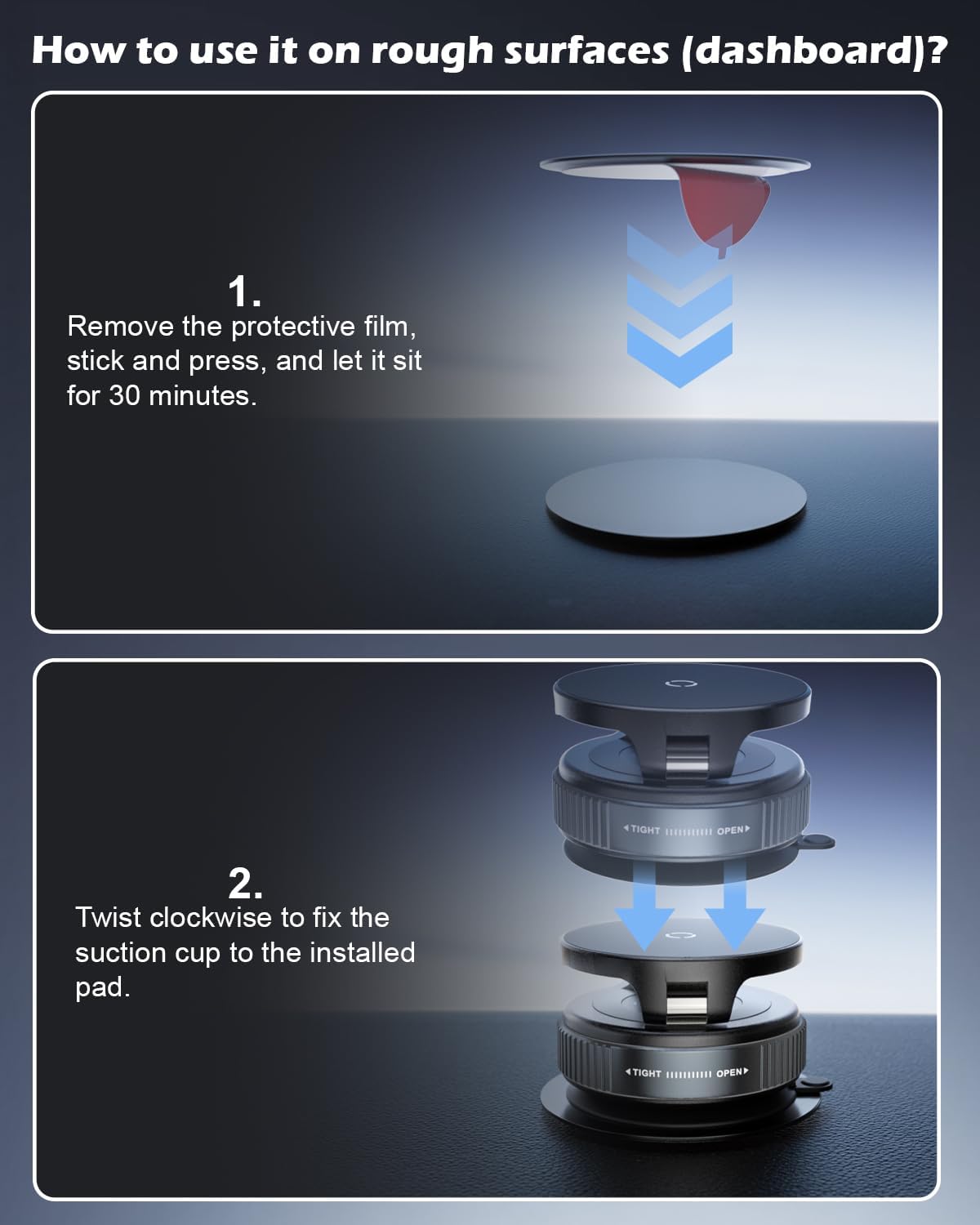 How to use it on rough surfaces (dashboard)?

1.
Remove the protective film, stick and press, and let it sit for 30 minutes.

TIGHT OPEN

2.
Twist clockwise to fix the suction cup to the installed pad.

TIGHT OPEN