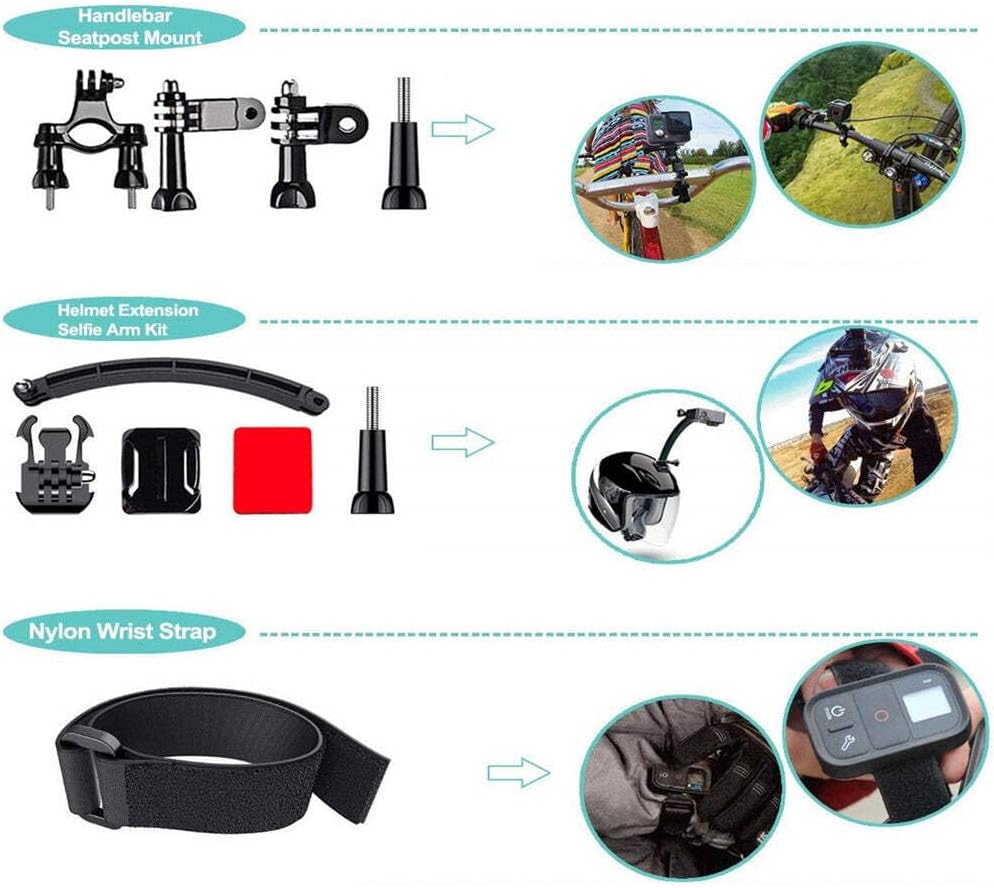 Handlebar Seatpost Mount

Helmet Extension Selfie Arm Kit

Nylon Wrist Strap