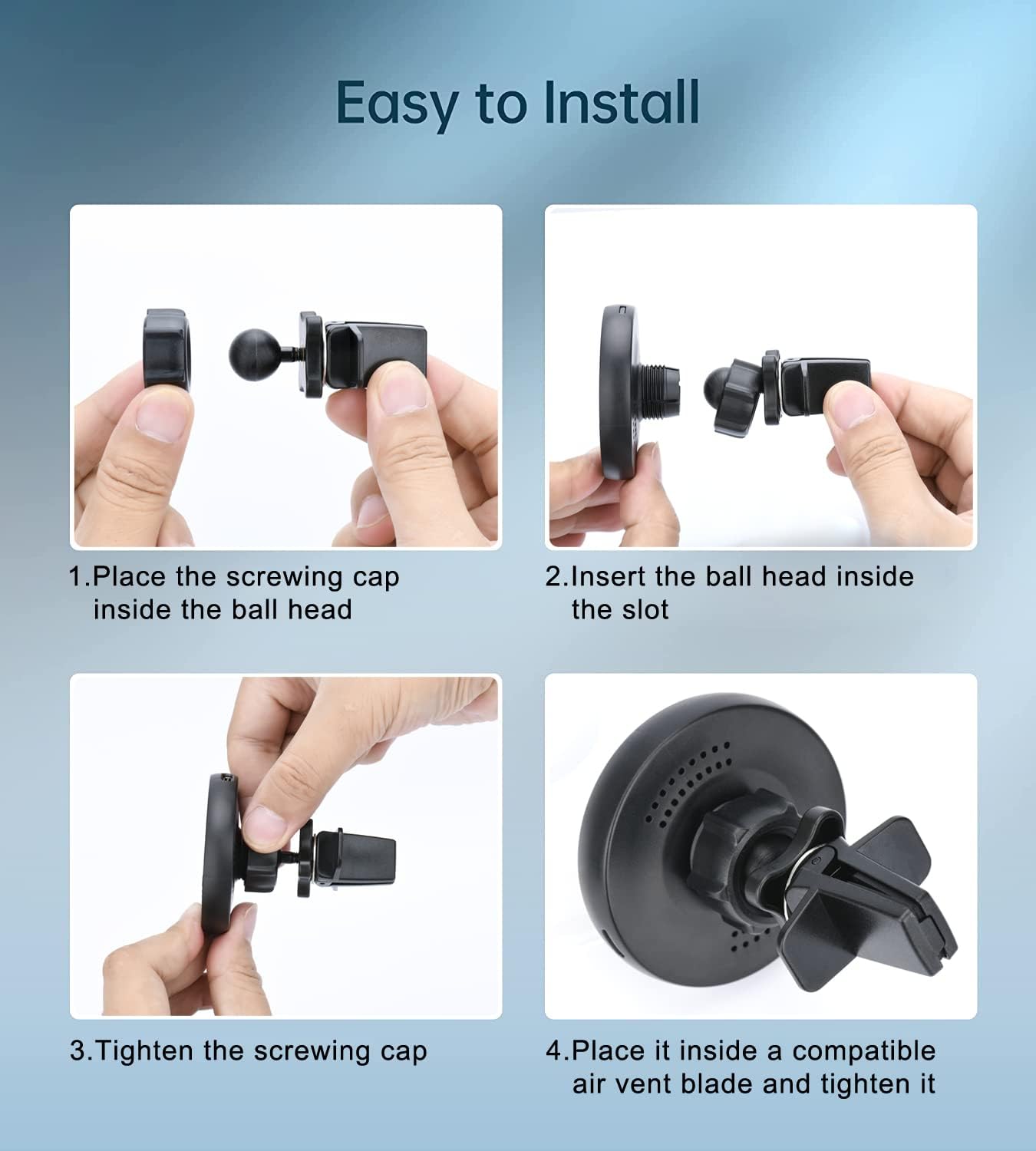 Easy to Install

1.Place the screwing cap inside the ball head

2.Insert the ball head inside the slot

3.Tighten the screwing cap

4.Place it inside a compatible air vent blade and tighten it