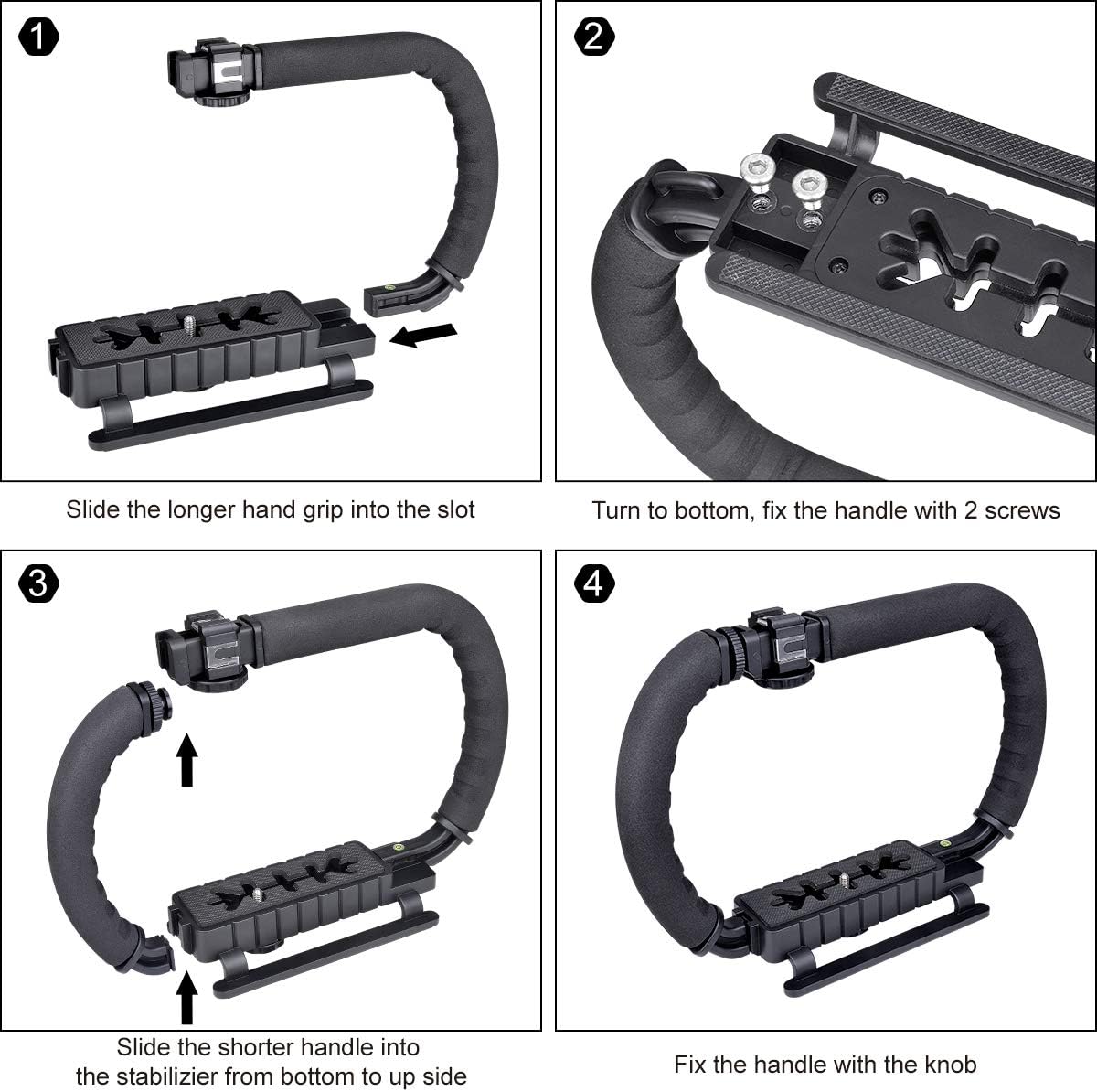 1

Slide the longer hand grip into the slot

2

Turn to bottom, fix the handle with 2 screws

3

Slide the shorter handle into the stabilizier from bottom to up side

4

Fix the handle with the knob