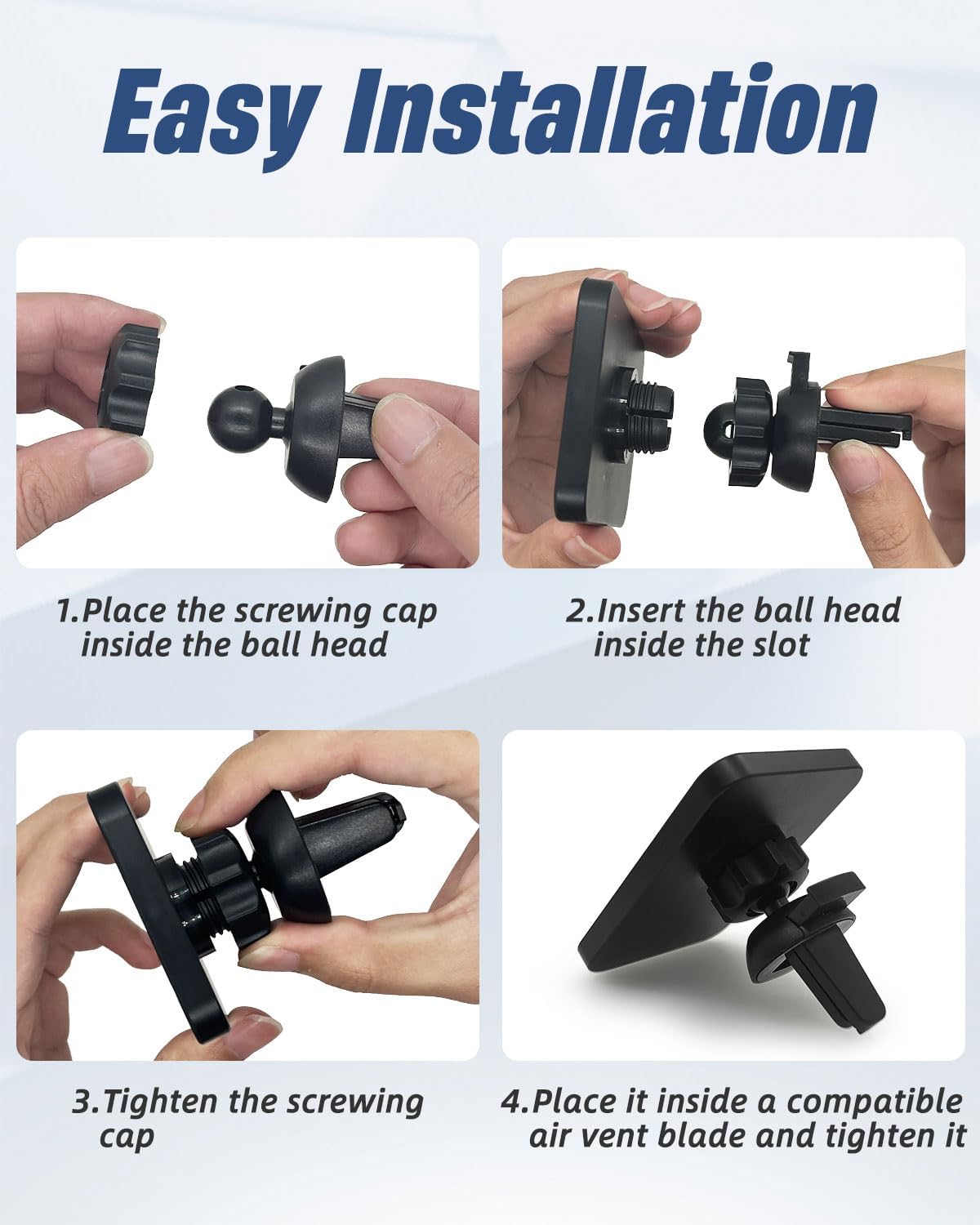 Easy Installation

1.Place the screwing cap inside the ball head

2.Insert the ball head inside the slot

3.Tighten the screwing cap

4.Place it inside a compatible air vent blade and tighten it