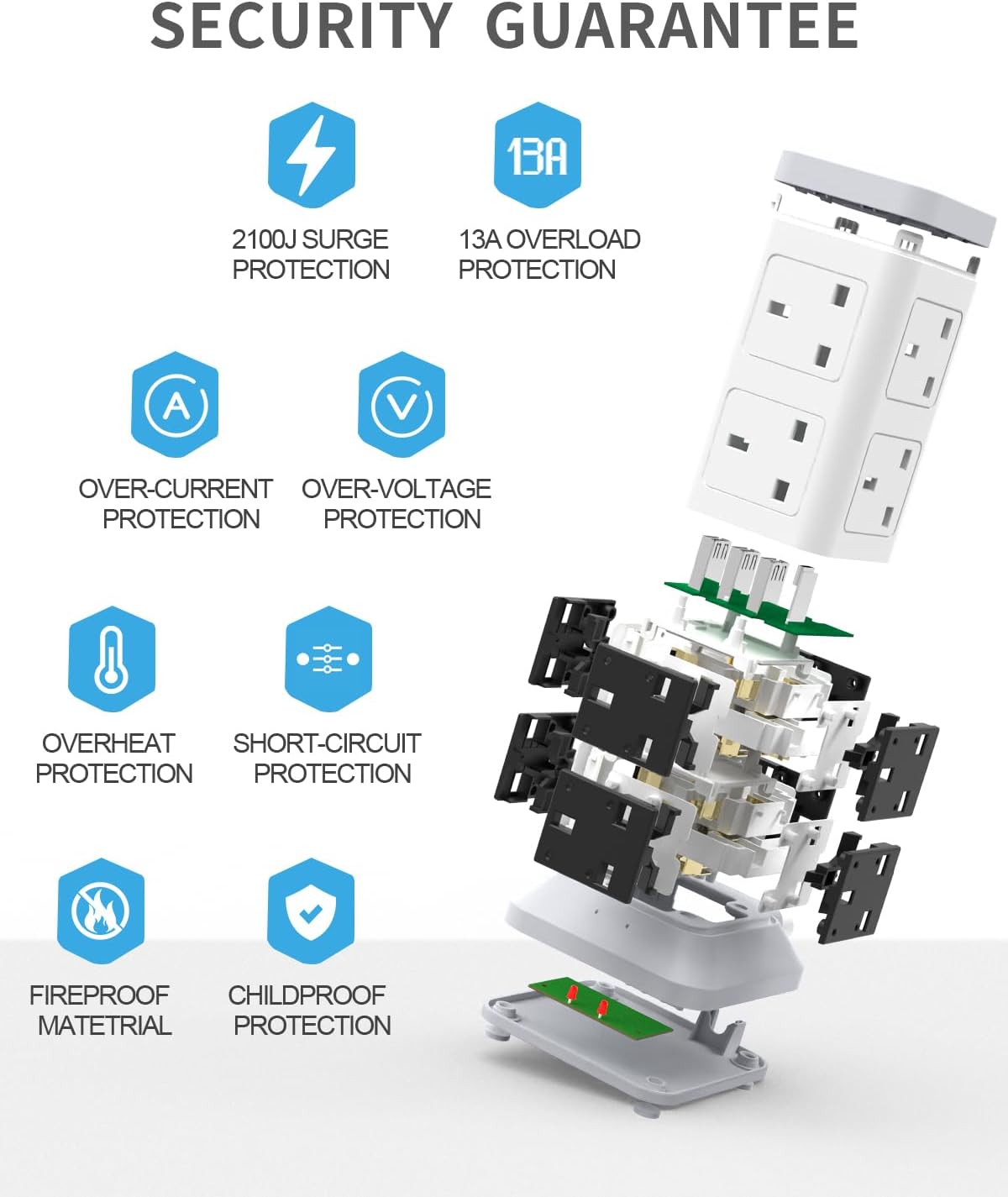 SECURITY GUARANTEE

13A

2100J SURGE PROTECTION

13A OVERLOAD PROTECTION

A

V

OVER-CURRENT PROTECTION

OVER-VOLTAGE PROTECTION

OVERHEAT PROTECTION

SHORT-CIRCUIT PROTECTION

FIREPROOF MATETRIAL

CHILDPROOF PROTECTION