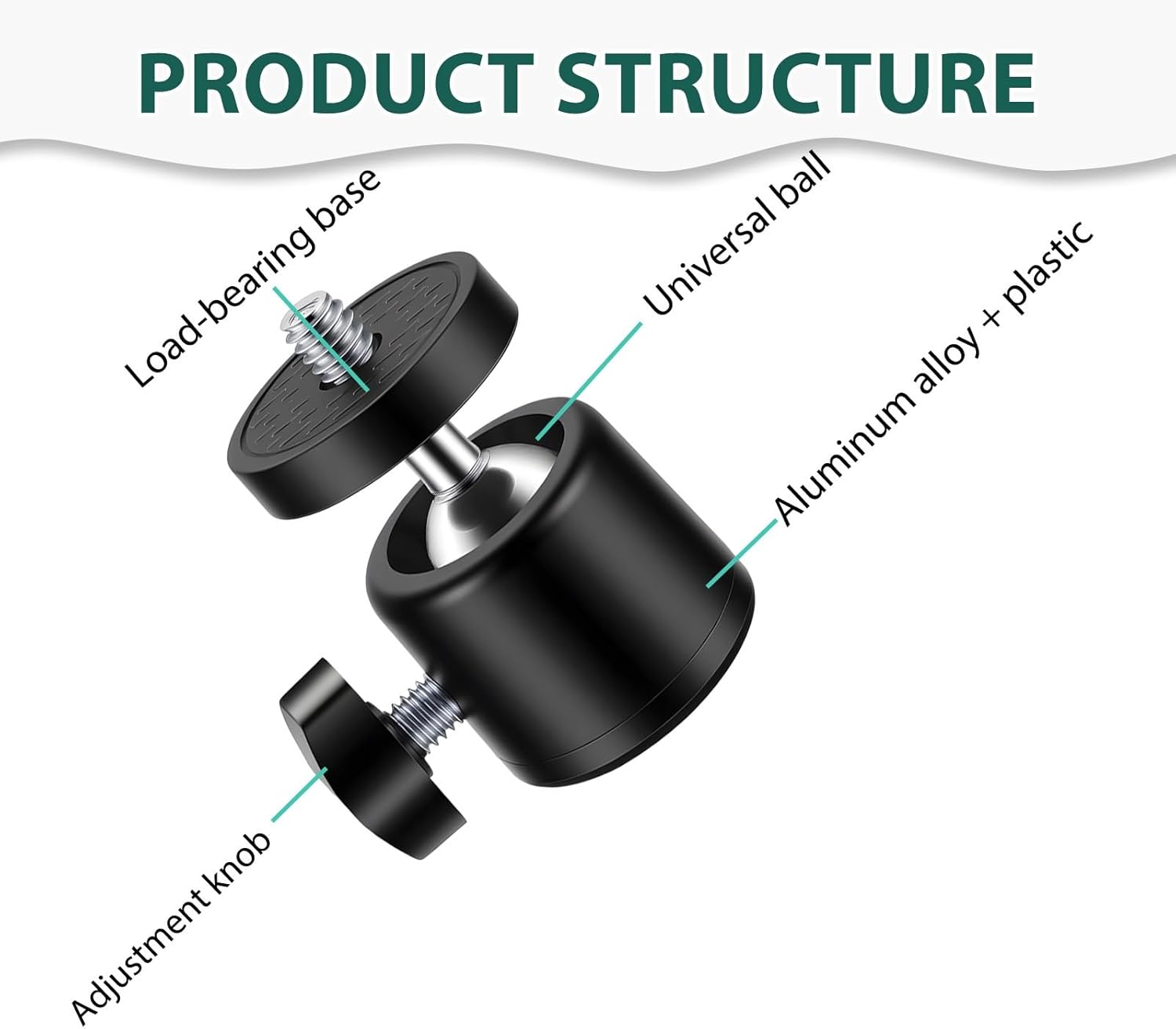 PRODUCT STRUCTURE

Load-bearing base

Universal ball

Aluminum alloy + plastic

Adjustment knob