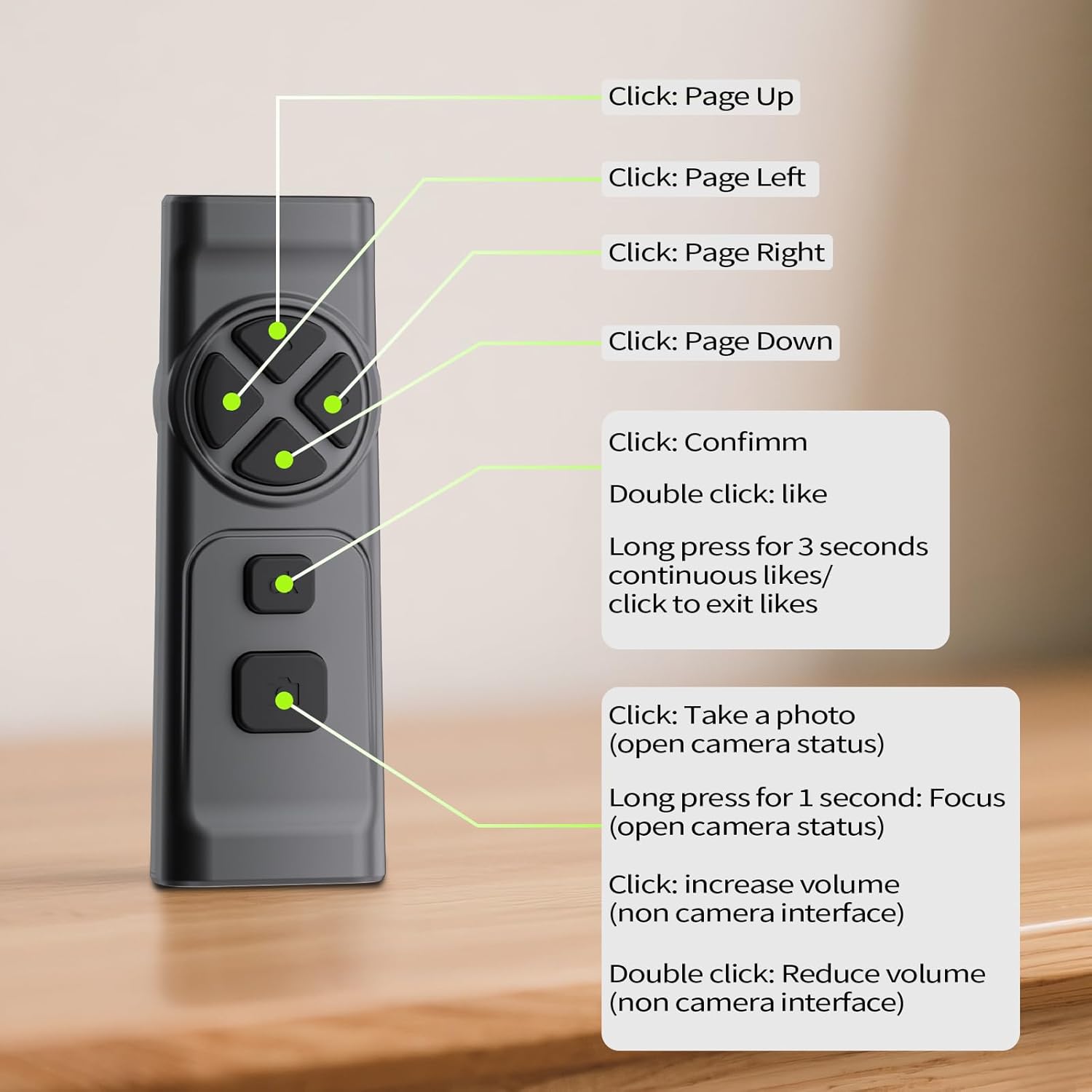 Click: Page Up

Click: Page Left

Click: Page Right

Click: Page Down

Click: Confimm

Double click: like

Long press for 3 seconds continuous likes/ click to exit likes

Click: Take a photo (open camera status)

Long press for 1 second: Focus (open camera status)

Click: increase volume (non camera interface)

Double click: Reduce volume (non camera interface)