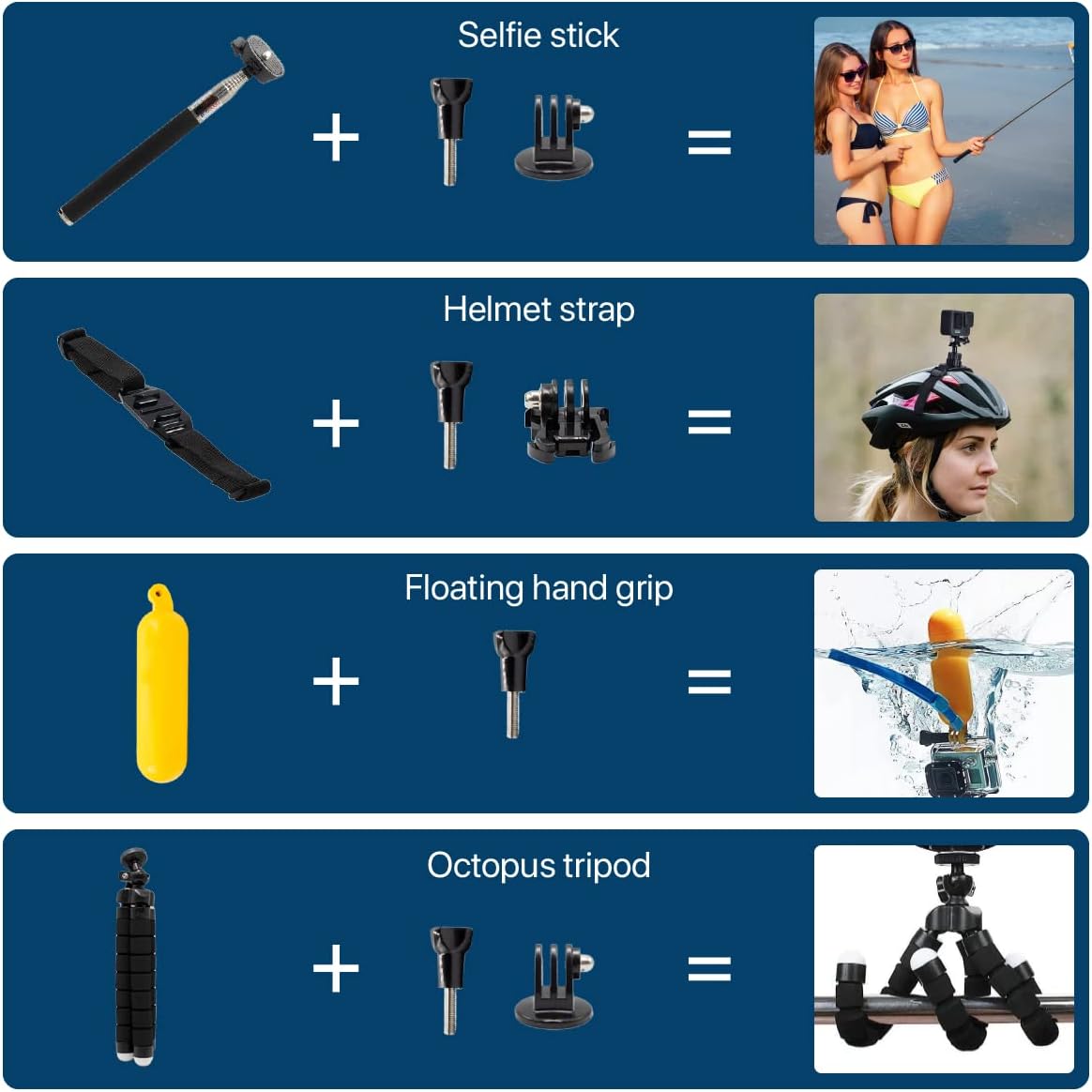 Selfie stick

+ =

Helmet strap

+ =

Floating hand grip

+ =

Octopus tripod

+ =