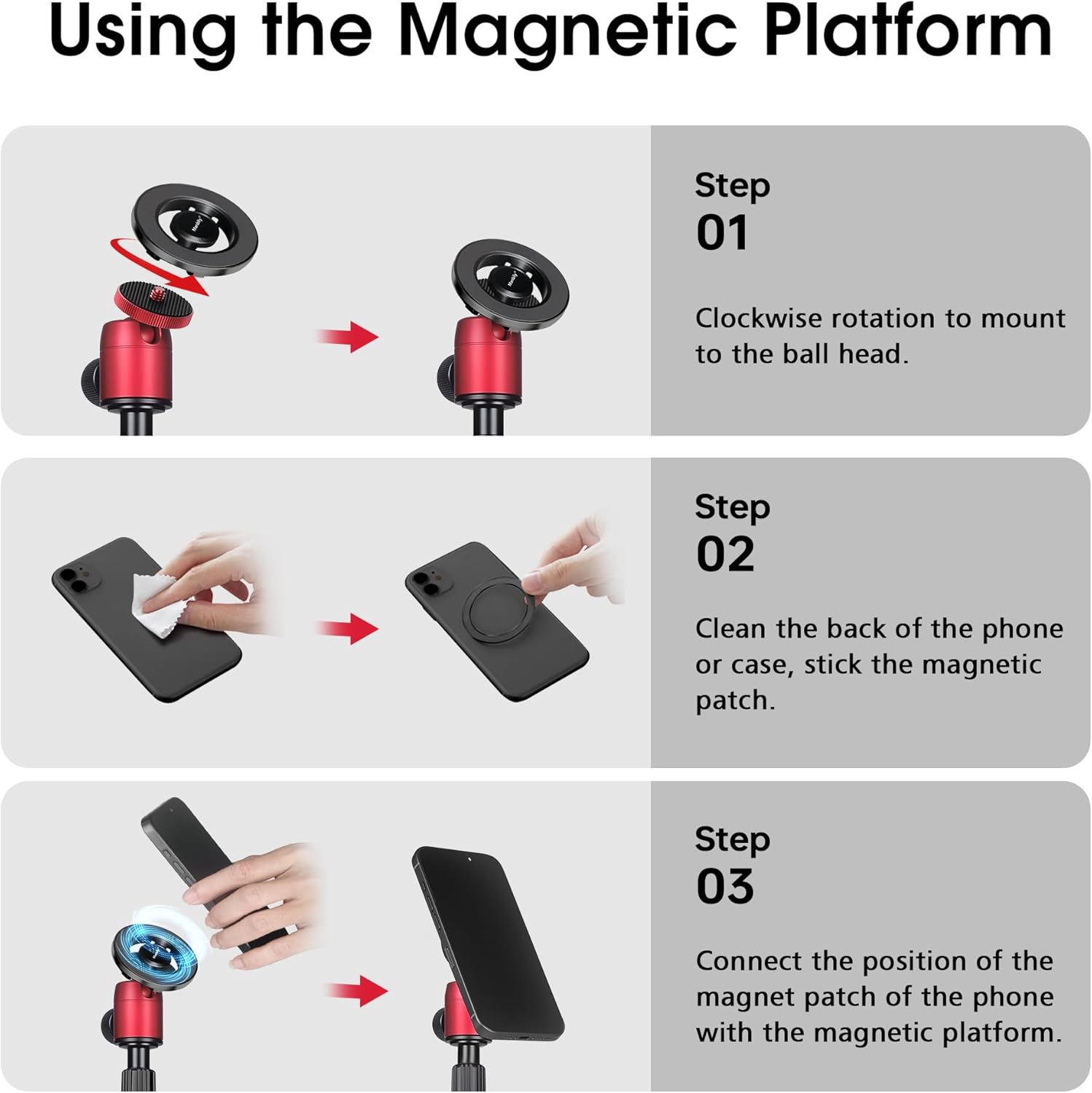 Using the Magnetic Platform

Step
01

Clockwise rotation to mount to the ball head.

Step
02

Clean the back of the phone or case, stick the magnetic patch.

Step
03

Connect the position of the magnet patch of the phone with the magnetic platform.