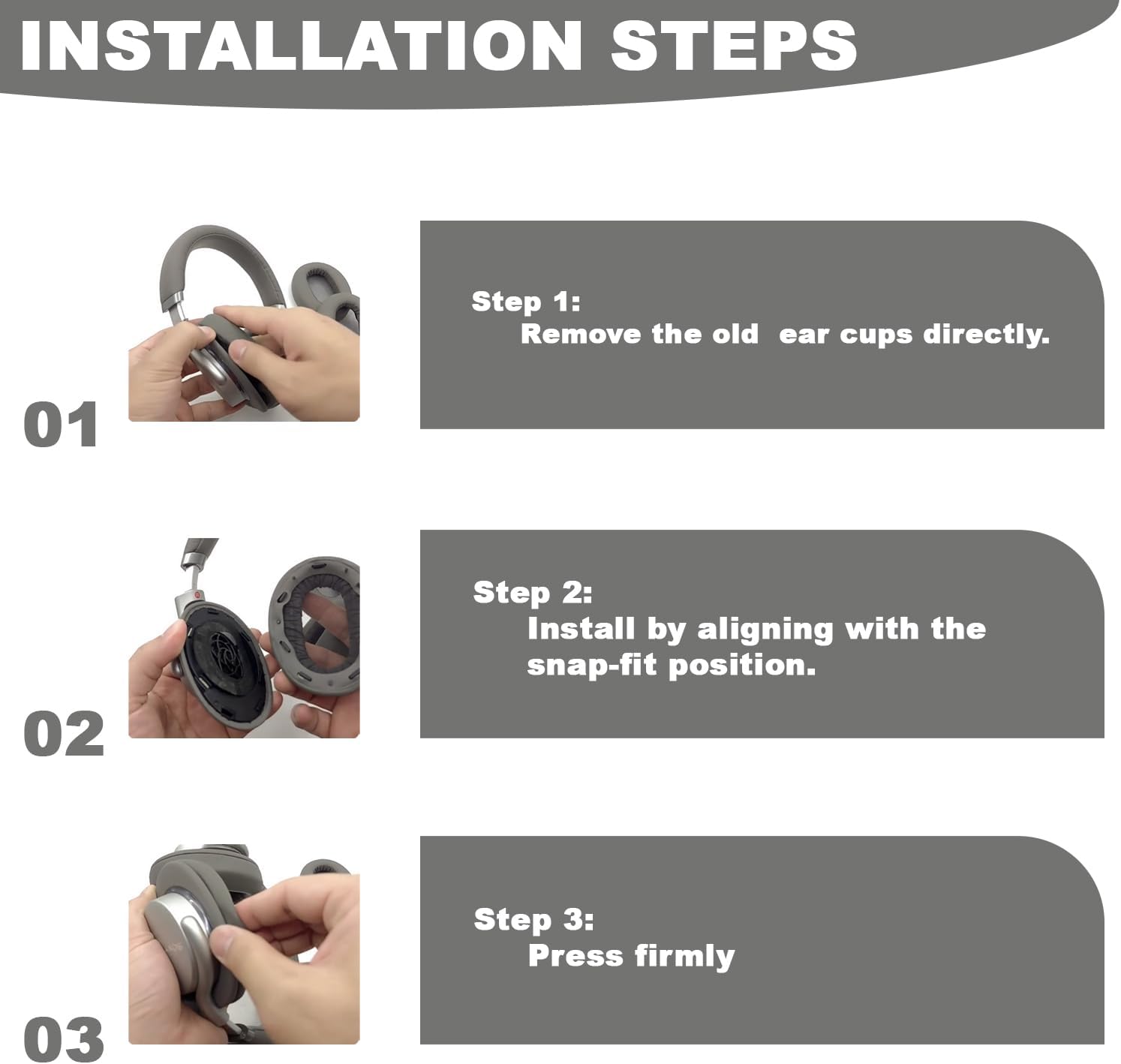 INSTALLATION STEPS

01

Step 1:
Remove the old ear cups directly.

02

Step 2:
Install by aligning with the snap-fit position.

03

Step 3:
Press firmly