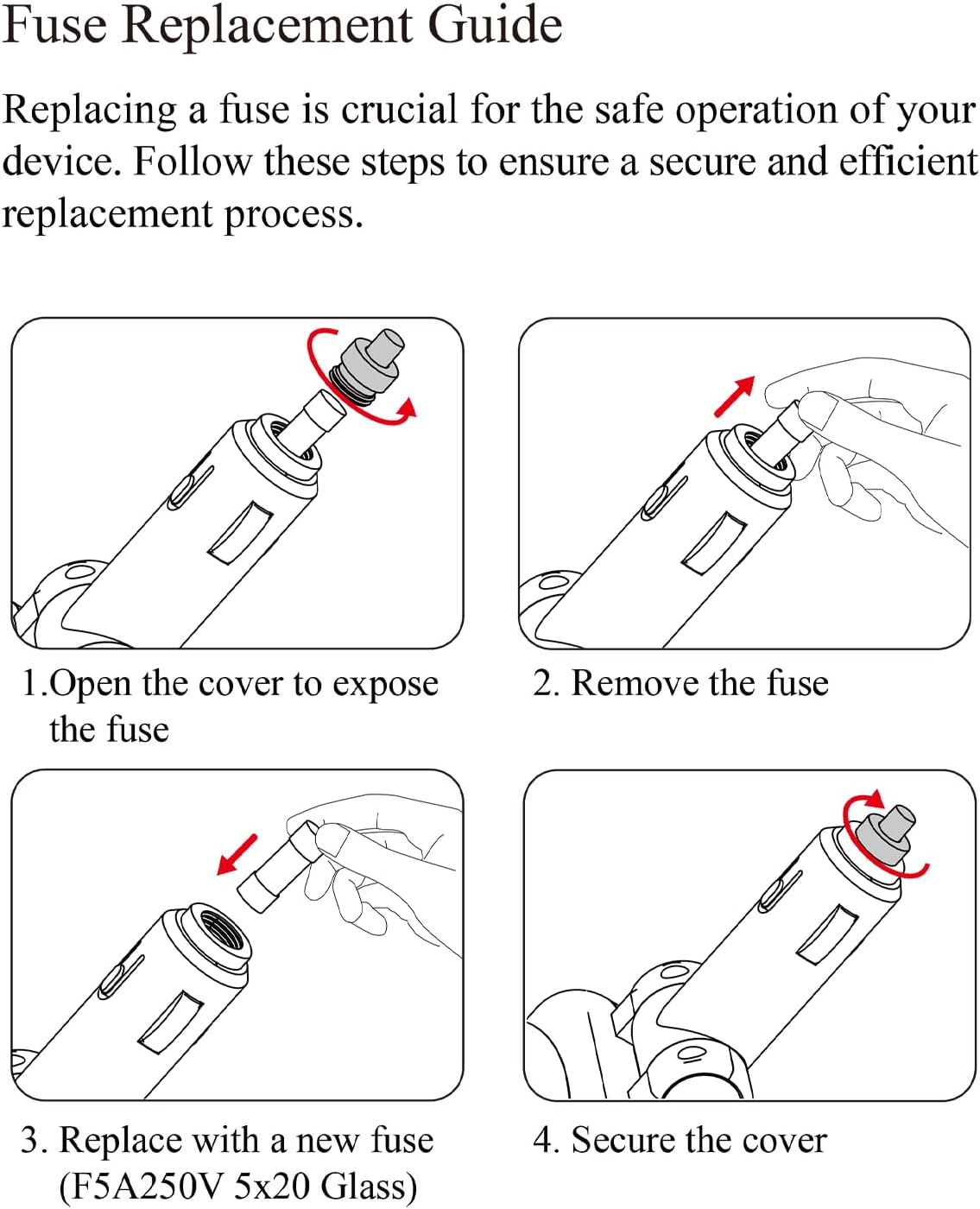 Fuse Replacement Guide

Replacing a fuse is crucial for the safe operation of your device. Follow these steps to ensure a secure and efficient replacement process.

1.Open the cover to expose the fuse

2. Remove the fuse

3. Replace with a new fuse (F5A250V 5x20 Glass)

4. Secure the cover