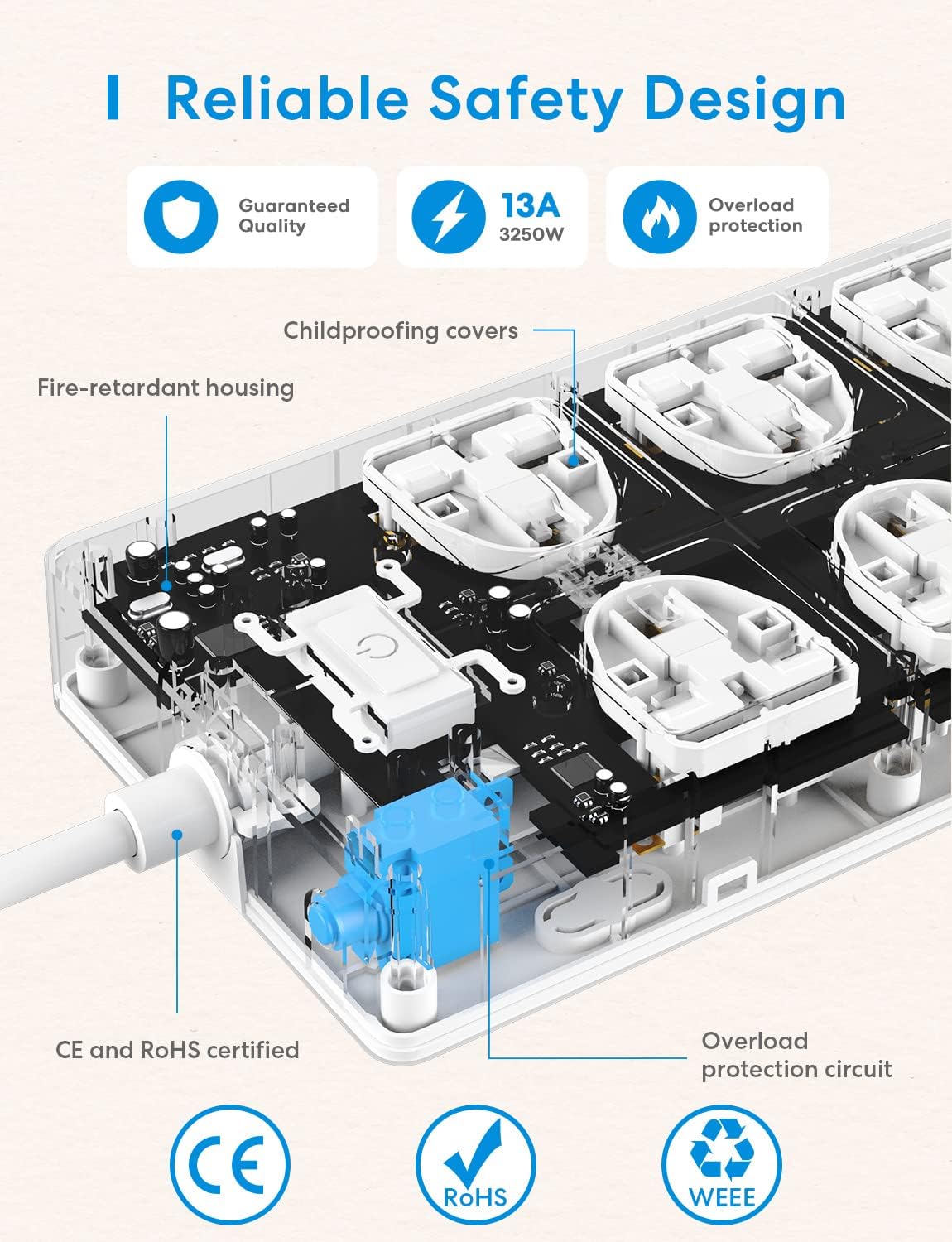 Reliable Safety Design

Guaranteed Quality

13A
3250W

Overload protection

Childproofing covers

Fire-retardant housing

CE and RoHS certified

Overload protection circuit

CE

RoHS

WEEE