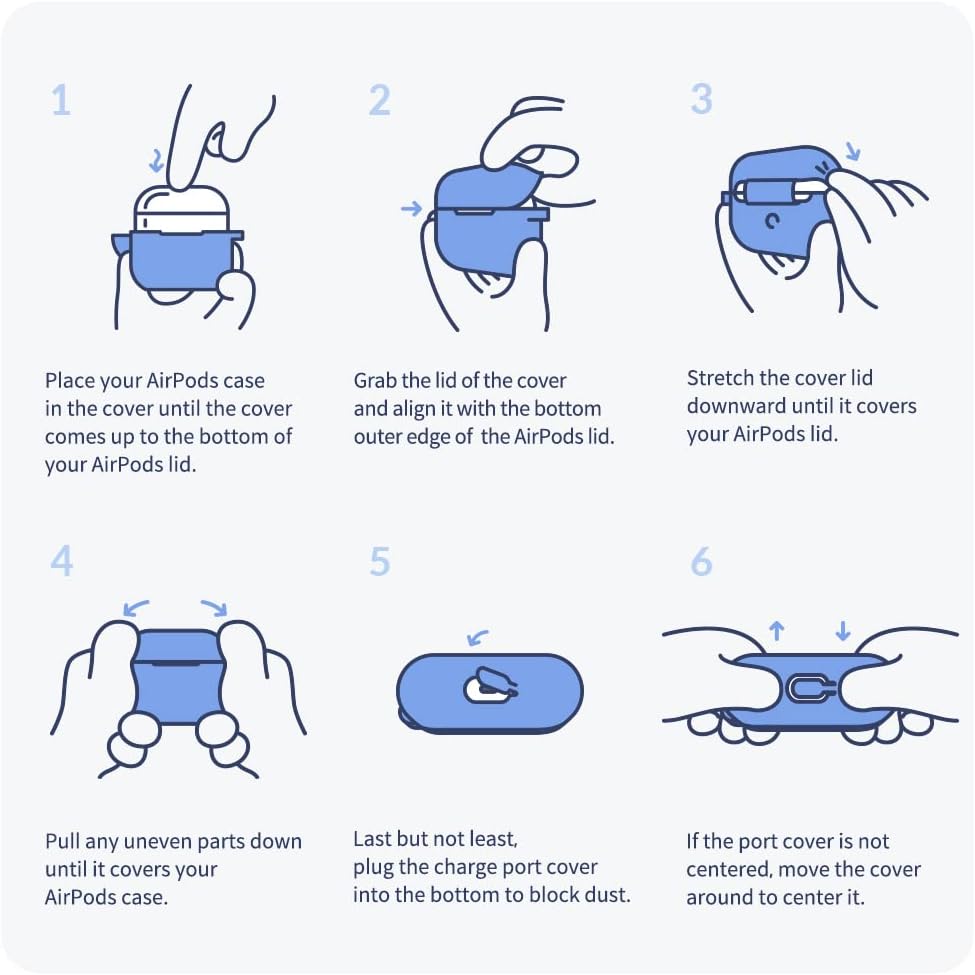 1

Place your AirPods case in the cover until the cover comes up to the bottom of your AirPods lid.

2

Grab the lid of the cover and align it with the bottom outer edge of the AirPods lid.

3

Stretch the cover lid downward until it covers your AirPods lid.

4

Pull any uneven parts down until it covers your AirPods case.

5

Last but not least, plug the charge port cover into the bottom to block dust.

6

If the port cover is not centered, move the cover around to center it.