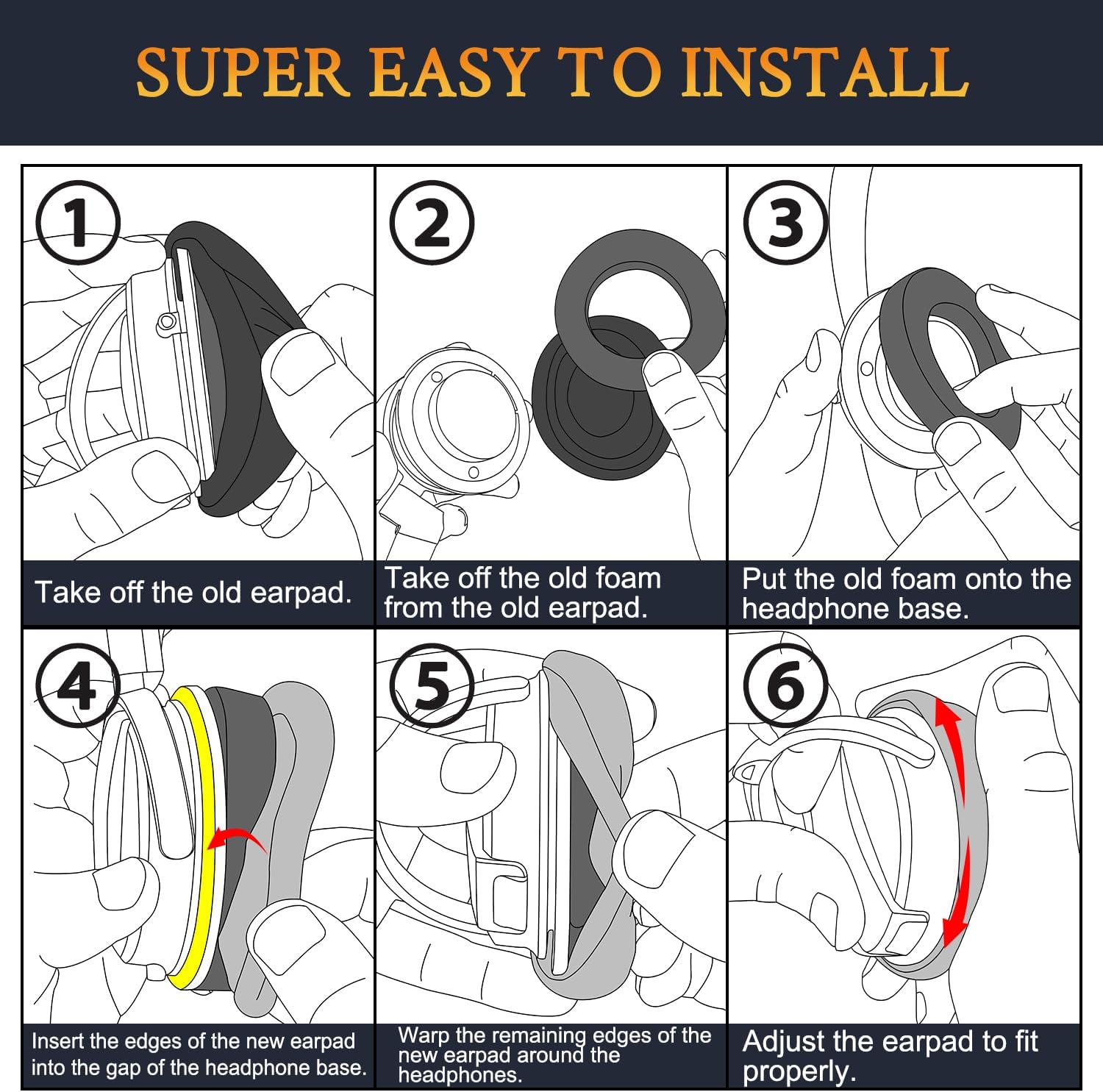 SUPER EASY TO INSTALL

1
Take off the old earpad.

2
Take off the old foam from the old earpad.

3
Put the old foam onto the headphone base.

4
Insert the edges of the new earpad into the gap of the headphone base.

5
Warp the remaining edges of the new earpad around the headphones.

6
Adjust the earpad to fit properly.