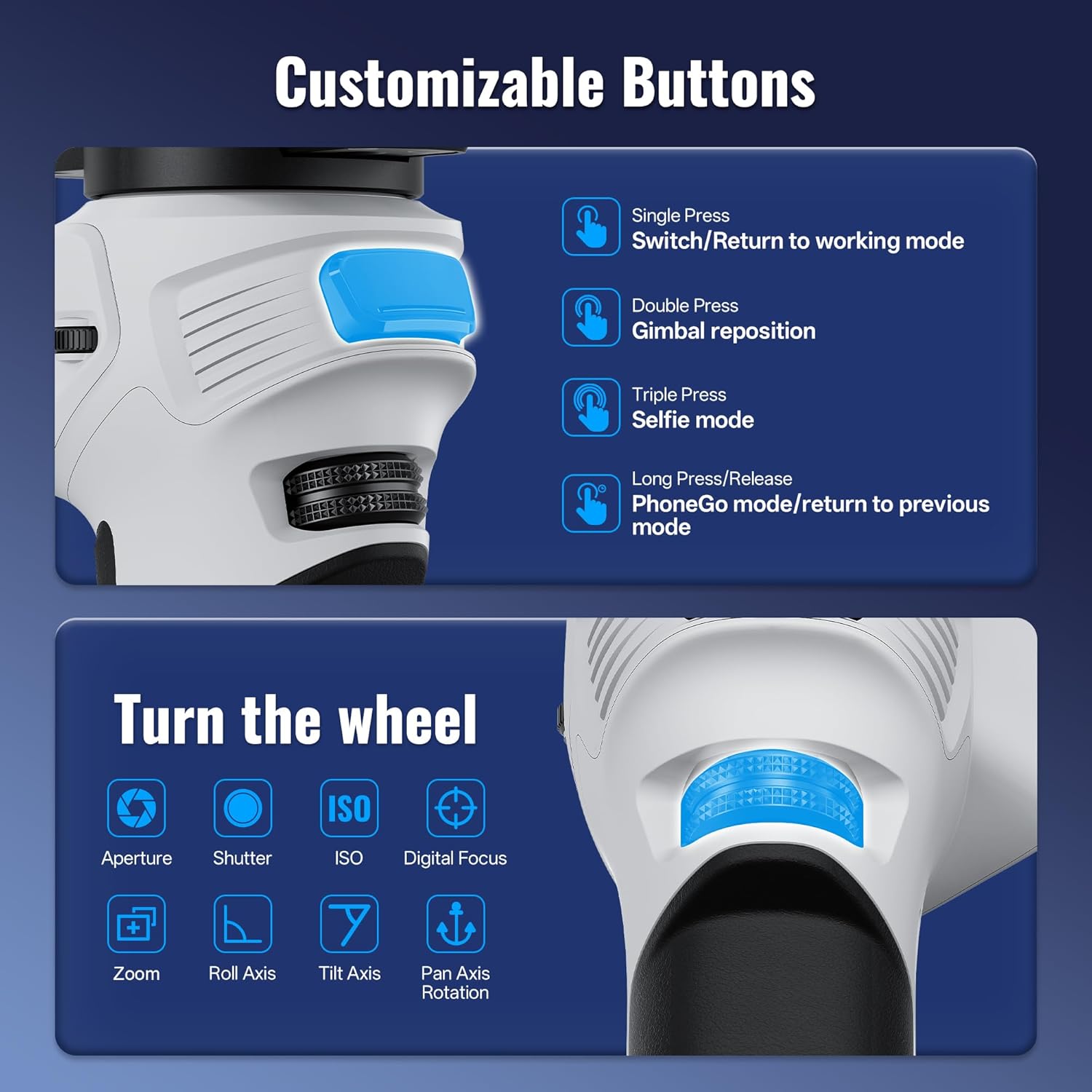 Customizable Buttons

Single Press
Switch/Return to working mode

Double Press
Gimbal reposition

Triple Press
Selfie mode

Long Press/Release
PhoneGo mode/return to previous mode

Turn the wheel

ISO

Aperture

Shutter

ISO

Digital Focus

Zoom

Roll Axis

Tilt Axis

Pan Axis Rotation