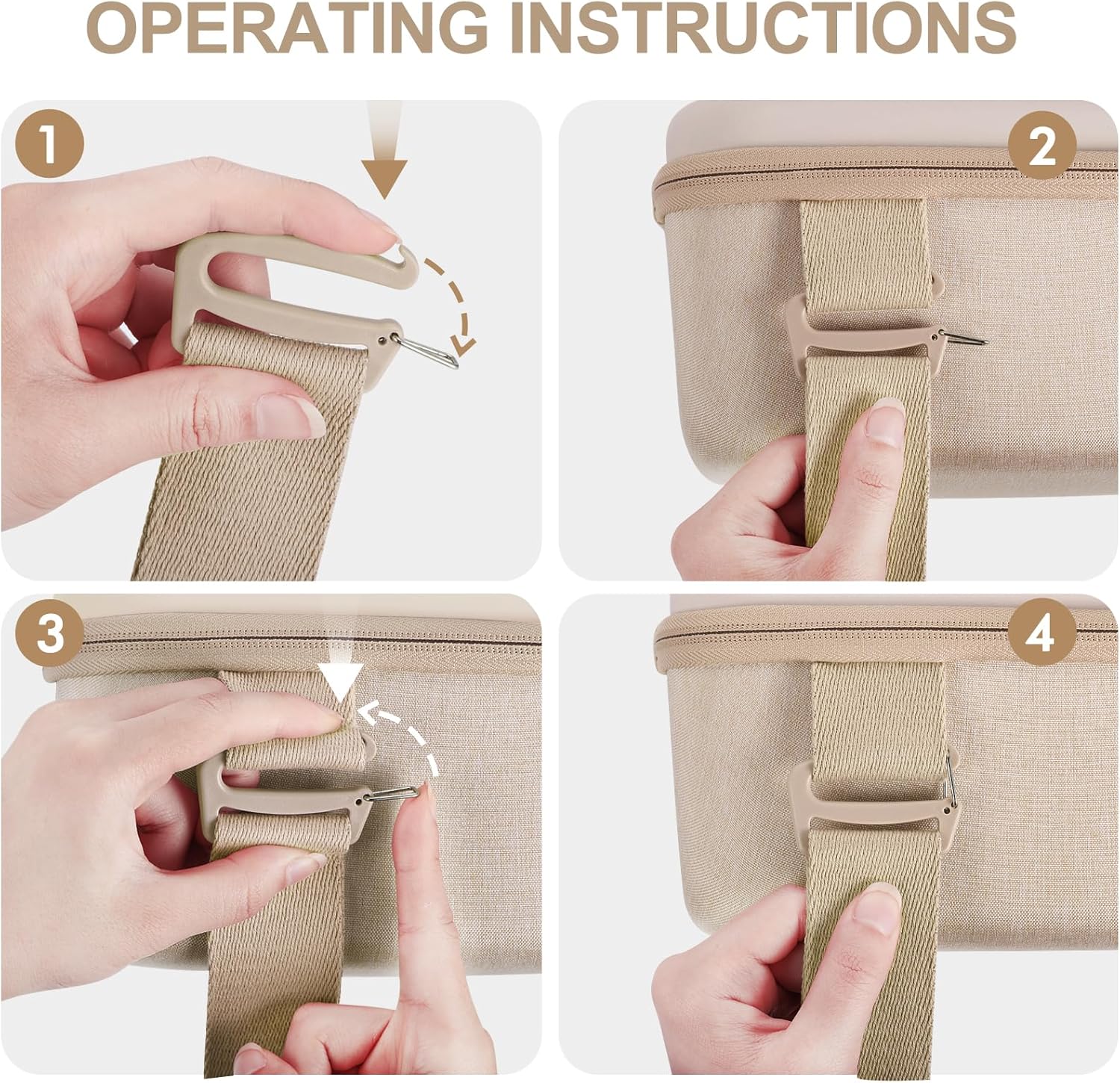 OPERATING INSTRUCTIONS

1

2

3

4