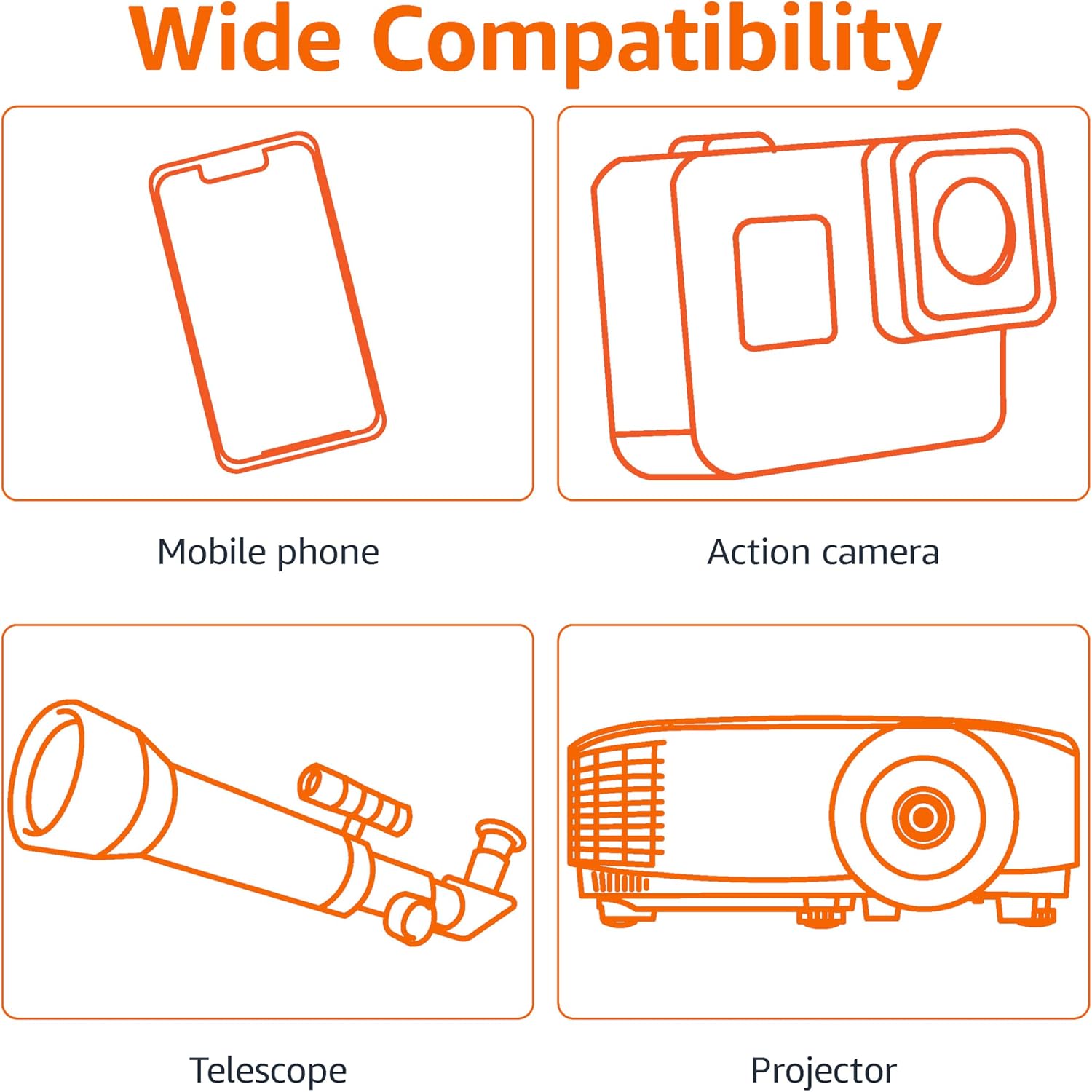 Wide Compatibility

Mobile phone

Action camera

Telescope

Projector