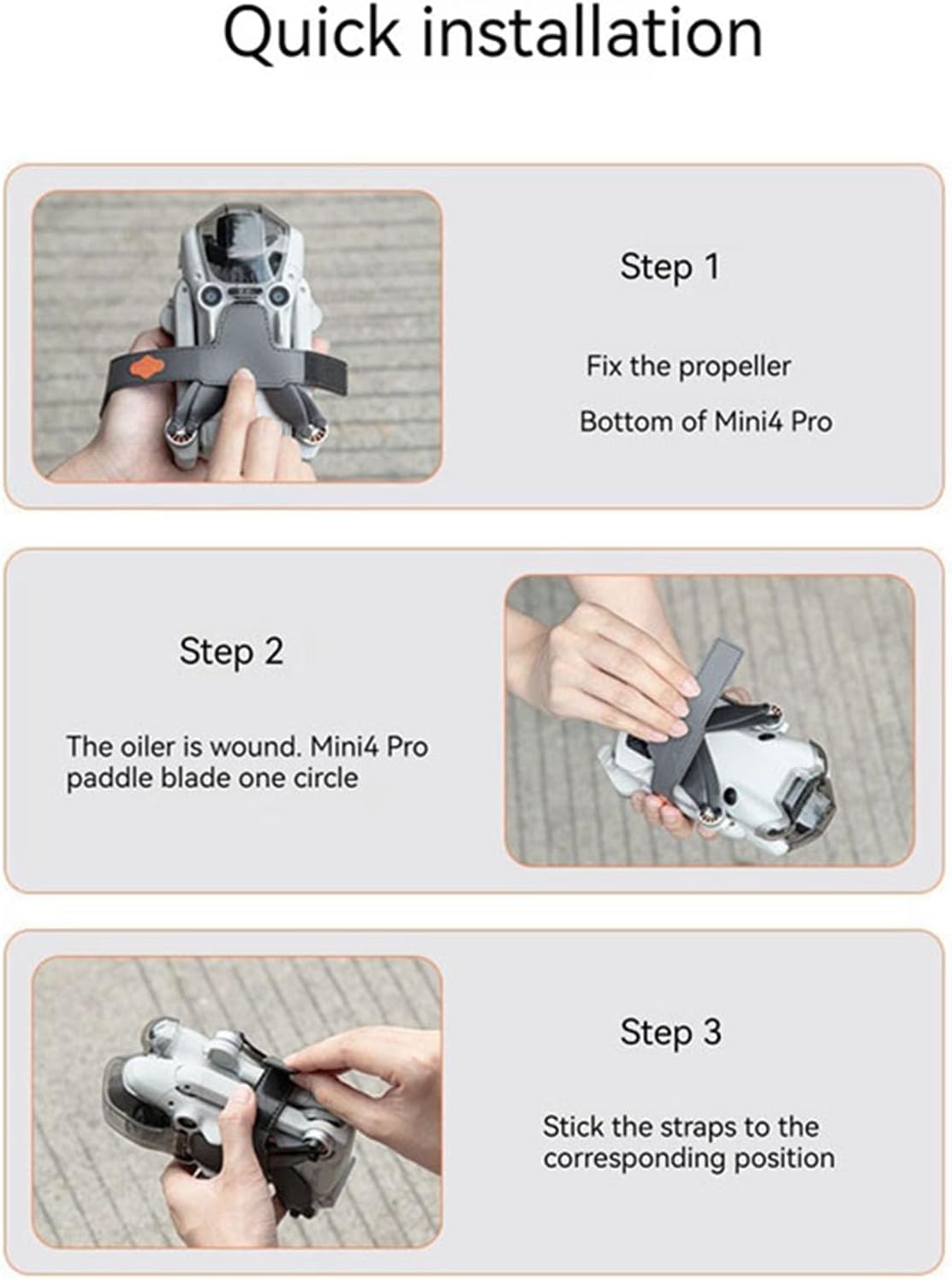 Quick installation

Step 1

Fix the propeller

Bottom of Mini4 Pro

Step 2

The oiler is wound. Mini4 Pro paddle blade one circle

Step 3

Stick the straps to the corresponding position