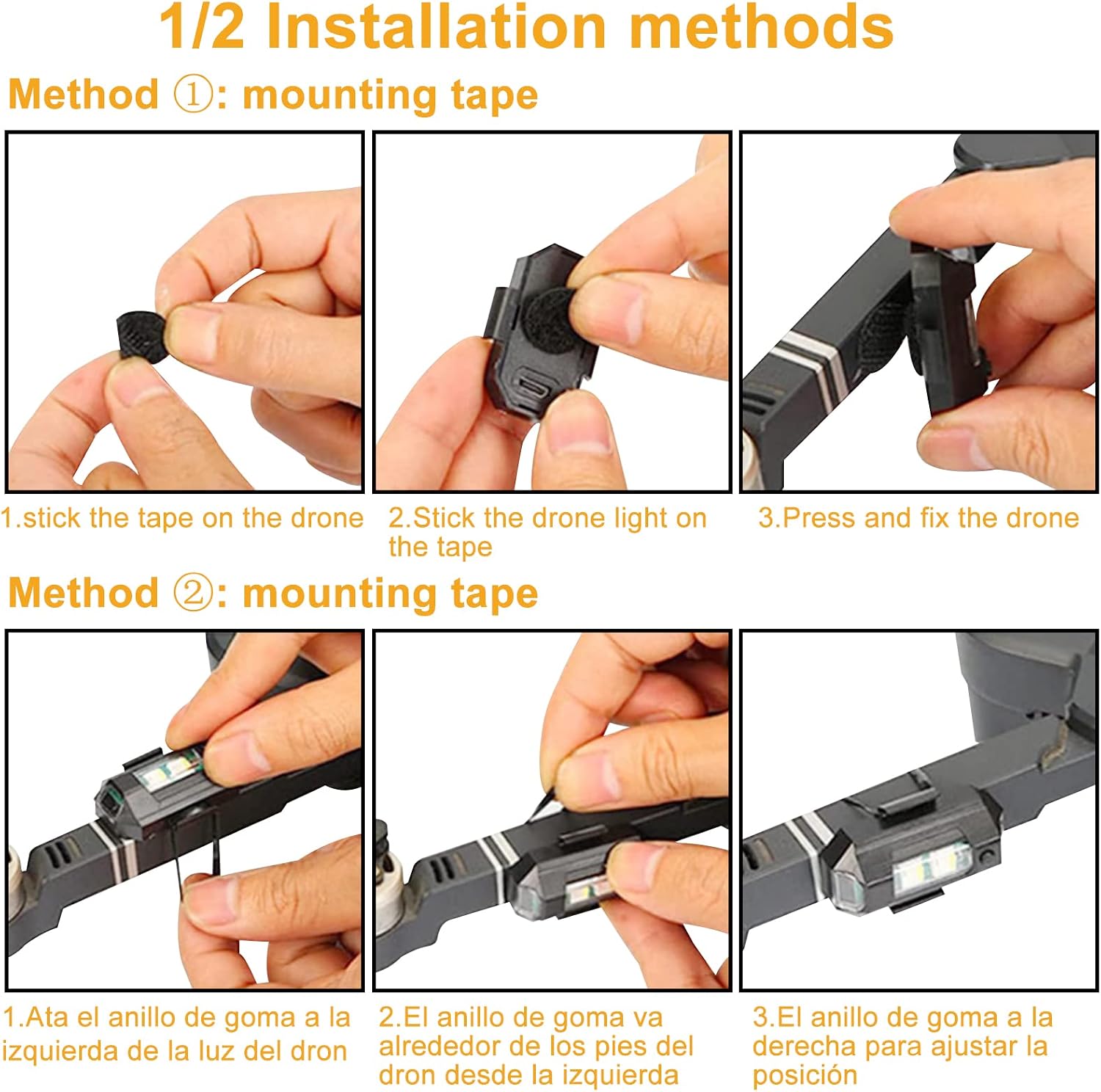 1/2 Installation methods

Method ①: mounting tape

1.stick the tape on the drone

2.Stick the drone light on the tape

3.Press and fix the drone

Method ②: mounting tape

1.Ata el anillo de goma a la izquierda de la luz del dron

2.El anillo de goma va alrededor de los pies del dron desde la izquierda

3.El anillo de goma a la derecha para ajustar la posición