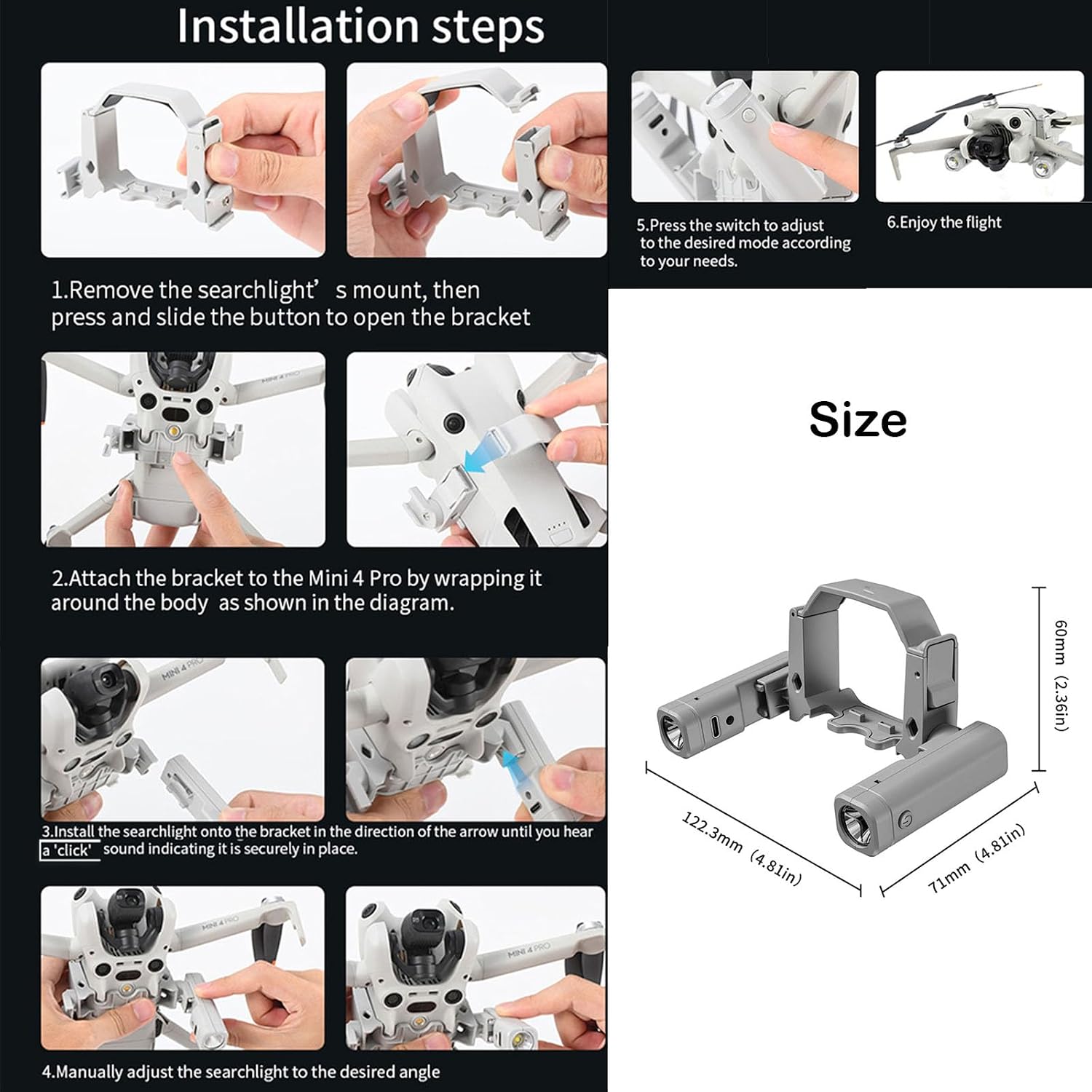 Installation steps

1.Remove the searchlight' s mount, then press and slide the button to open the bracket

2.Attach the bracket to the Mini 4 Pro by wrapping it around the body as shown in the diagram.

3.Install the searchlight onto the bracket in the direction of the arrow until you hear a 'click' sound indicating it is securely in place.

4.Manually adjust the searchlight to the desired angle

5.Press the switch to adjust to the desired mode according to your needs.

6.Enjoy the flight

Size

60mm (2.36in)

122.3mm (4.81in)

71mm (4.81in)